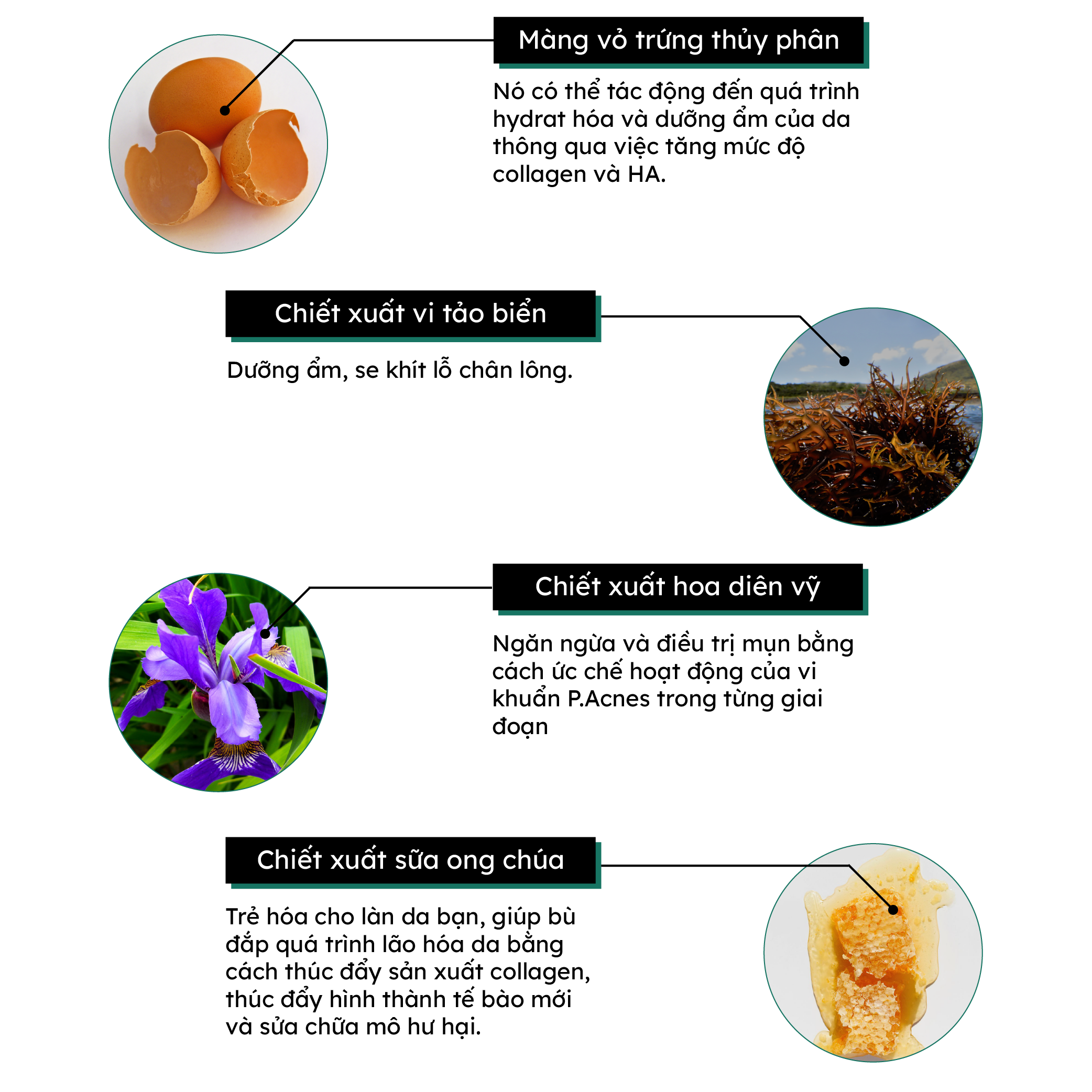 Màng vỏ trứng thủy phân

Nó có thể tác động đến quá trình hydrat hóa và dưỡng ẩm của da thông qua việc tăng mức độ collagen và HA.

Chiết xuất vi tảo biển

Dưỡng ẩm, se khít lỗ chân lông.

Chiết xuất hoa diên vỹ

Ngăn ngừa và điều trị mụn bằng cách ức chế hoạt động của vi khuẩn P.Acnes trong từng giai đoạn

Chiết xuất sữa ong chúa

Trẻ hóa cho làn da bạn, giúp bù đắp quá trình lão hóa da bằng cách thúc đẩy sản xuất collagen, thúc đẩy hình thành tế bào mới và sửa chữa mô hư hại.